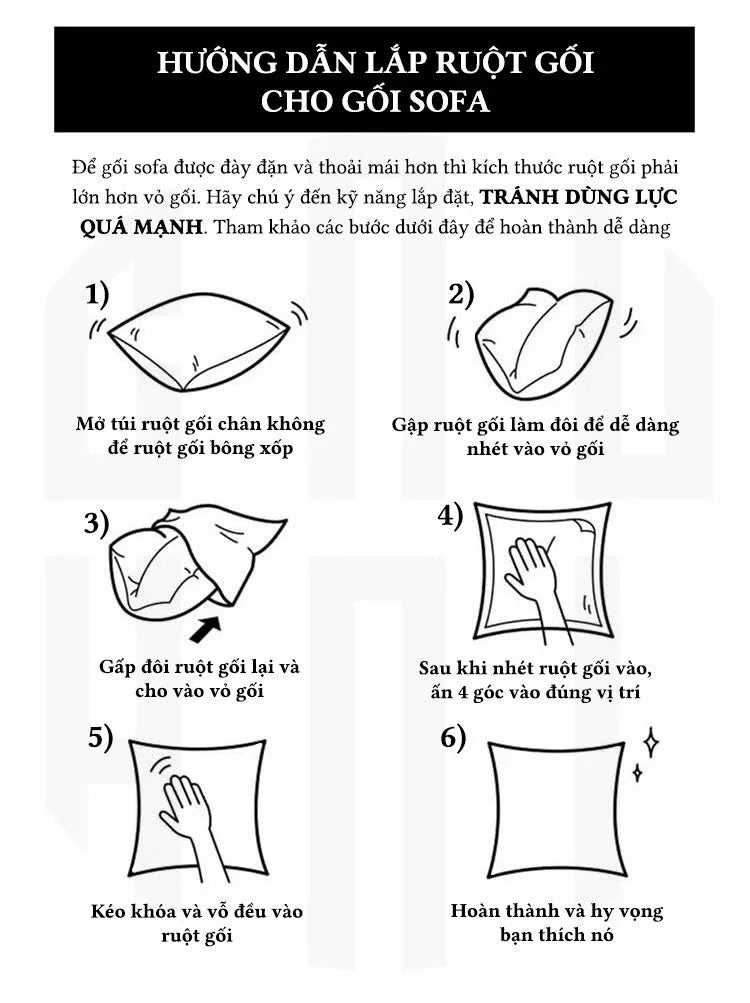 HƯỚNG DẪN LẮP RUỘT GỐI CHO GỐI SOFA

Để gối sofa được đầy đặn và thoải mái hơn thì kích thước ruột gối phải lớn hơn vỏ gối. Hãy chú ý đến kỹ năng lắp đặt, TRÁNH DÙNG LỰC QUÁ MẠNH. Tham khảo các bước dưới đây để hoàn thành dễ dàng

1)
Mở túi ruột gối chân không để ruột gối bông xốp

2)
Gập ruột gối làm đôi để dễ dàng nhét vào vỏ gối

3)
Gấp đôi ruột gối lại và cho vào vỏ gối

4)
Sau khi nhét ruột gối vào, ấn 4 góc vào đúng vị trí

5)
Kéo khóa và vỗ đều vào ruột gối

6)
Hoàn thành và hy vọng bạn thích nó