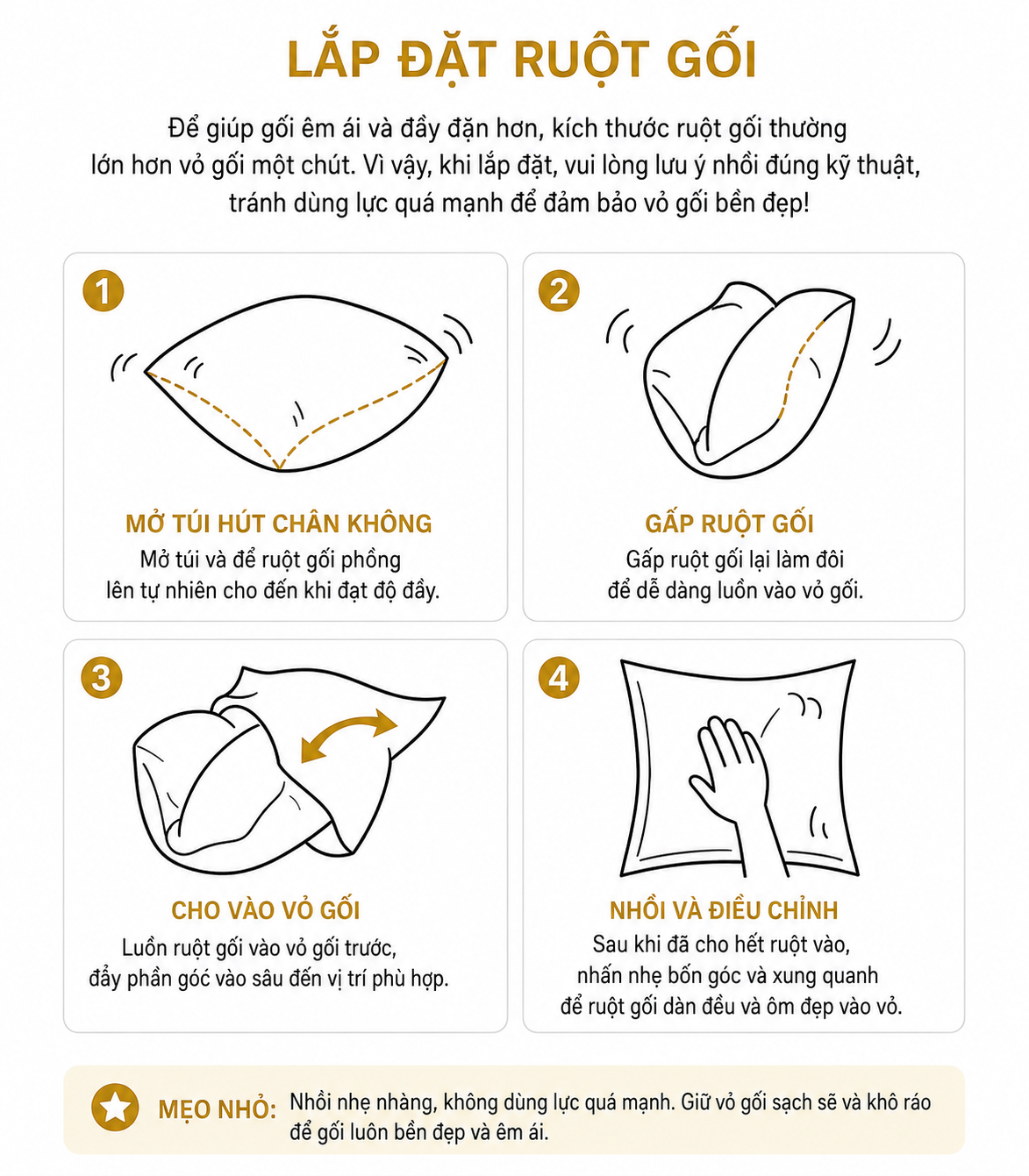 LẮP ĐẶT RUỘT GỐI

Để giúp gối êm ái và đầy đặn hơn, kích thước ruột gối thường lớn hơn vỏ gối một chút. Vì vậy, khi lắp đặt, vui lòng lưu ý nhồi đúng kỹ thuật, tránh dùng lực quá mạnh để đảm bảo vỏ gối bền đẹp!

1
MỞ TÚI HÚT CHÂN KHÔNG
Mở túi và để ruột gối phồng lên tự nhiên cho đến khi đạt độ đầy.

2
GẤP RUỘT GỐI
Gấp ruột gối lại làm đôi để dễ dàng luồn vào vỏ gối.

3
CHO VÀO VỎ GỐI
Luồn ruột gối vào vỏ gối trước, đẩy phần góc vào sâu đến vị trí phù hợp.

4
NHỒI VÀ ĐIỀU CHỈNH
Sau khi đã cho hết ruột vào, nhấn nhẹ bốn góc và xung quanh để ruột gối dàn đều và ôm đẹp vào vỏ.

MẸO NHỎ: Nhồi nhẹ nhàng, không dùng lực quá mạnh. Giữ vỏ gối sạch sẽ và khô ráo để gối luôn bền đẹp và êm ái.